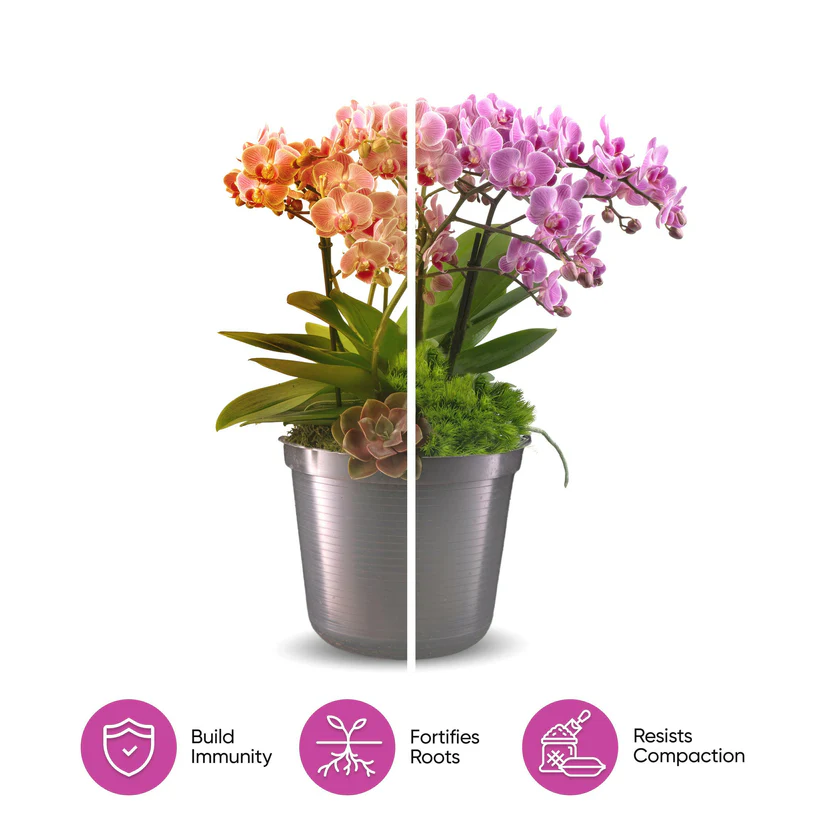 Build Immunity

Fortifies Roots

Resists Compaction